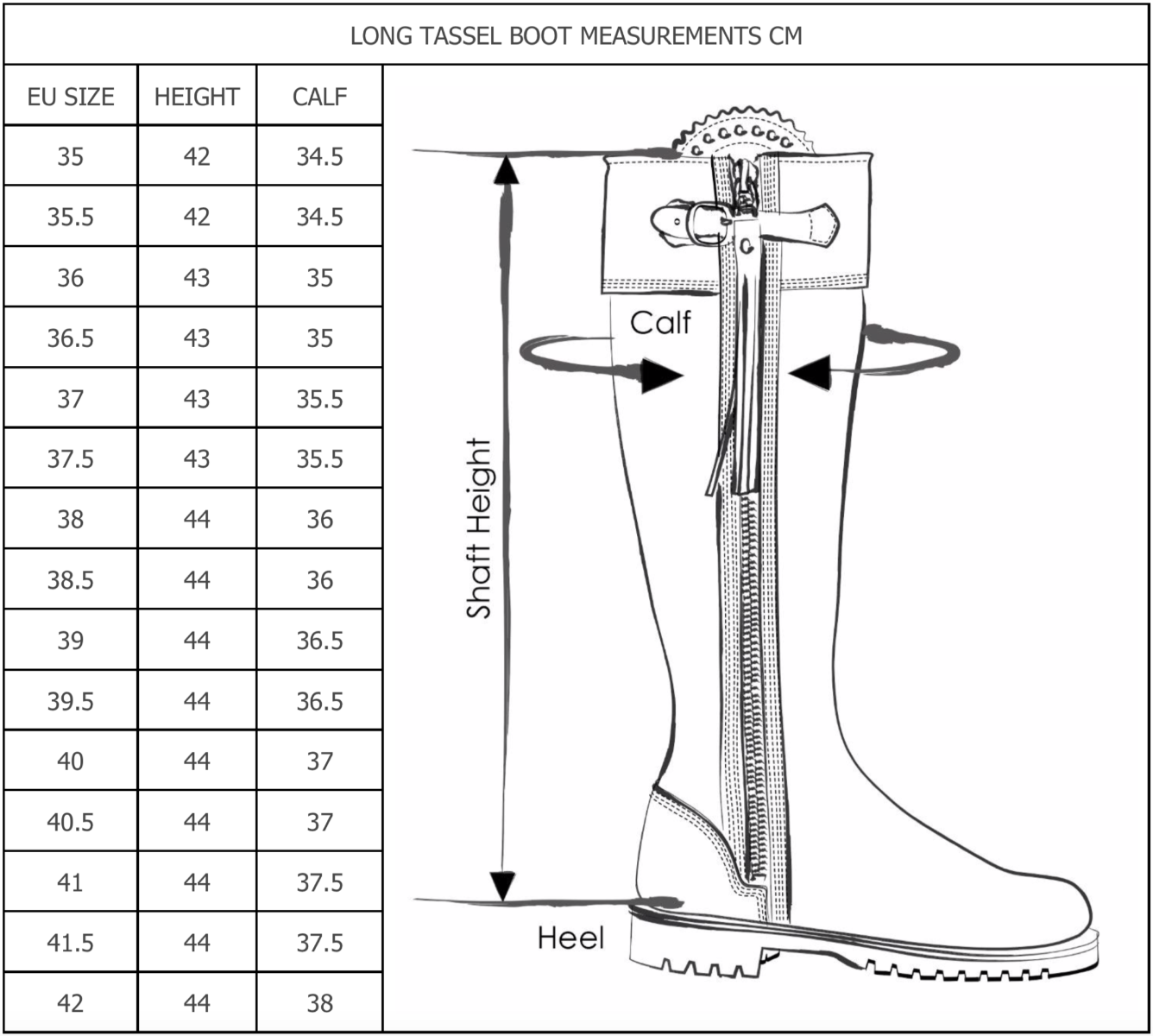 LONG TASSEL BOOT MEASUREMENTS CM

| EU SIZE | HEIGHT | CALF |
|---|---|---|
| 35 | 42 | 34.5 |
| 35.5 | 42 | 34.5 |
| 36 | 43 | 35 |
| 36.5 | 43 | 35 |
| 37 | 43 | 35.5 |
| 37.5 | 43 | 35.5 |
| 38 | 44 | 36 |
| 38.5 | 44 | 36 |
| 39 | 44 | 36.5 |
| 39.5 | 44 | 36.5 |
| 40 | 44 | 37 |
| 40.5 | 44 | 37 |
| 41 | 44 | 37.5 |
| 41.5 | 44 | 37.5 |
| 42 | 44 | 38 |

Calf

Shaft Height

Heel